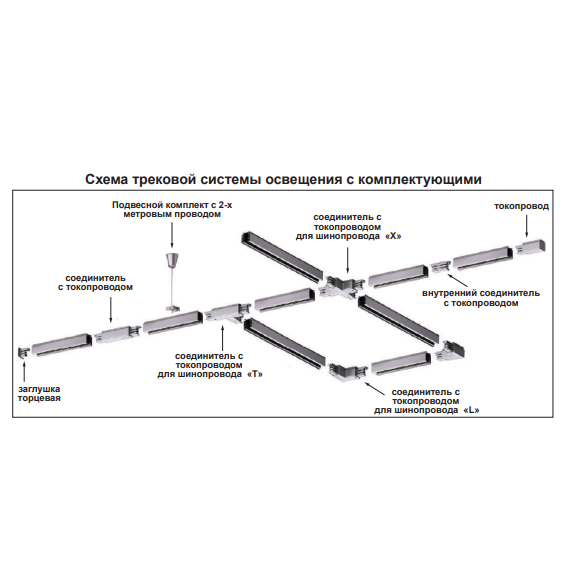 Схема трековой системы освещения с комплектующими

Подвесной комплект с 2-х метровым проводом

соединитель с токопроводом для шинопровода «X»

токопровод

соединитель с токопроводом

внутренний соединитель с токопроводом

соединитель с токопроводом для шинопровода «T»

заглушка торцевая

соединитель с токопроводом для шинопровода «L»